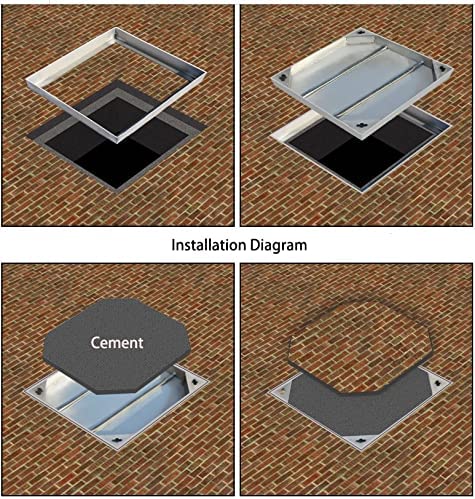 Installation Diagram

Cement